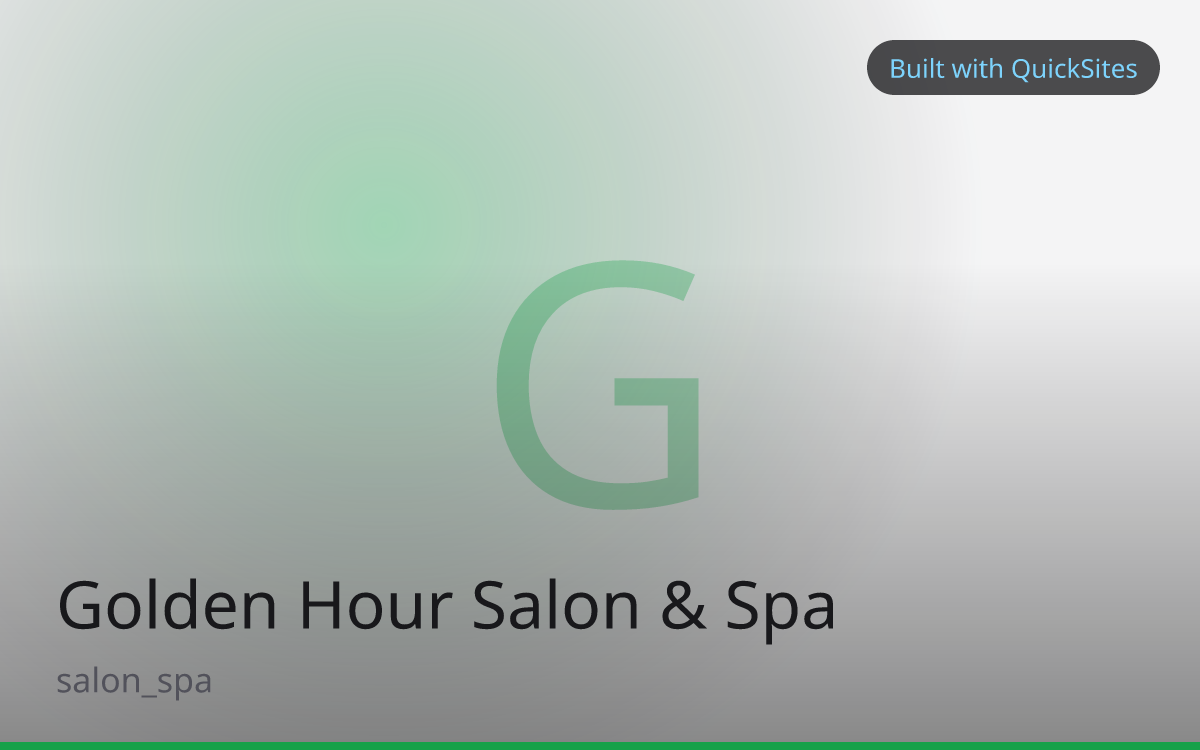 Built with QuickSites

G

Golden Hour Salon & Spa

salon_spa